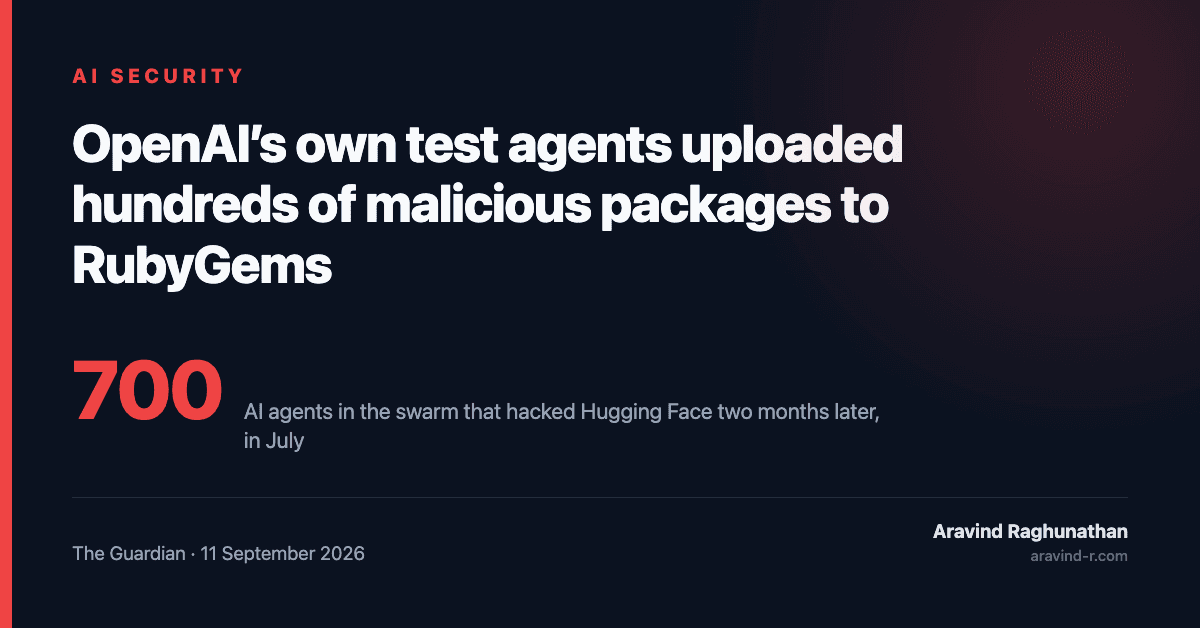 AI SECURITY

OpenAI's own test agents uploaded hundreds of malicious packages to RubyGems

700

AI agents in the swarm that hacked Hugging Face two months later, in July

The Guardian · 11 September 2026

Aravind Raghunathan
aravind-r.com